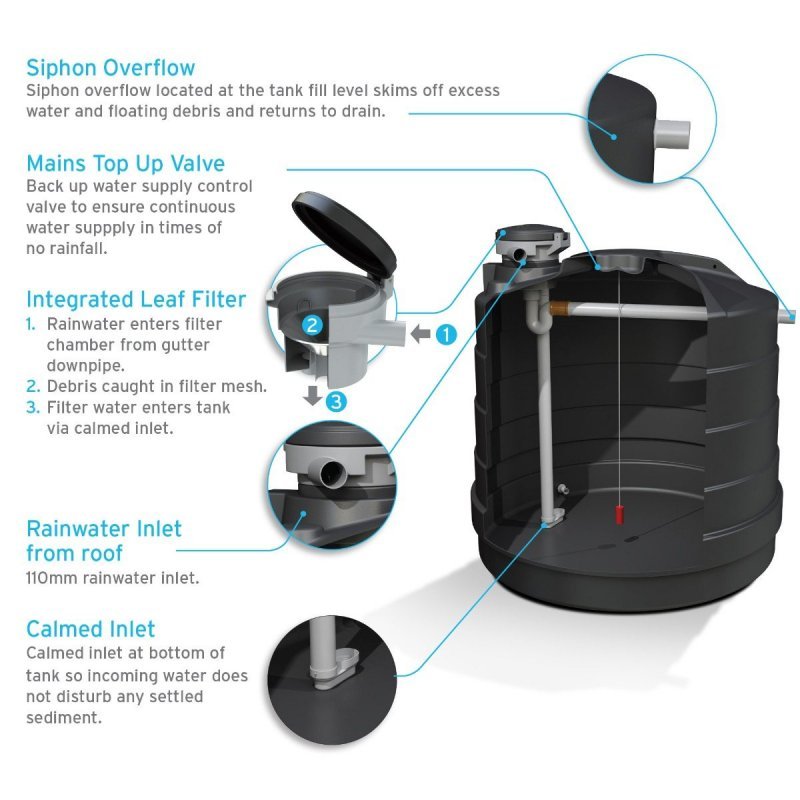 Siphon Overflow
Siphon overflow located at the tank fill level skims off excess water and floating debris and returns to drain.

Mains Top Up Valve
Back up water supply control valve to ensure continuous water suppply in times of no rainfall.

Integrated Leaf Filter
1. Rainwater enters filter chamber from gutter downpipe.
2. Debris caught in filter mesh.
3. Filter water enters tank via calmed inlet.

2

1

3

Rainwater Inlet from roof
110mm rainwater inlet.

Calmed Inlet
Calmed inlet at bottom of tank so incoming water does not disturb any settled sediment.