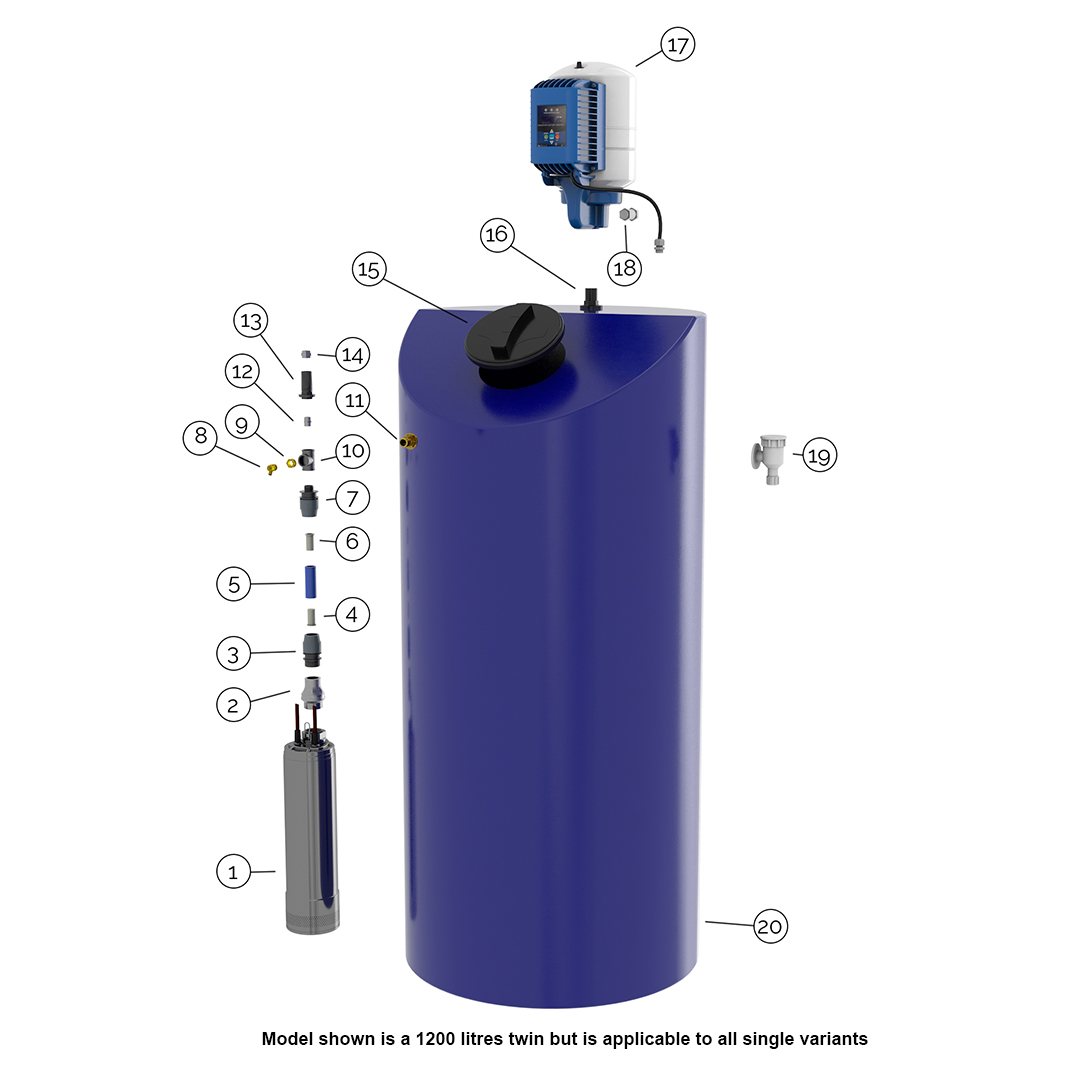 17

16

18

15

13

14

12

11

9

8

10

19

7

6

5

4

3

2

1

20

Model shown is a 1200 litres twin but is applicable to all single variants