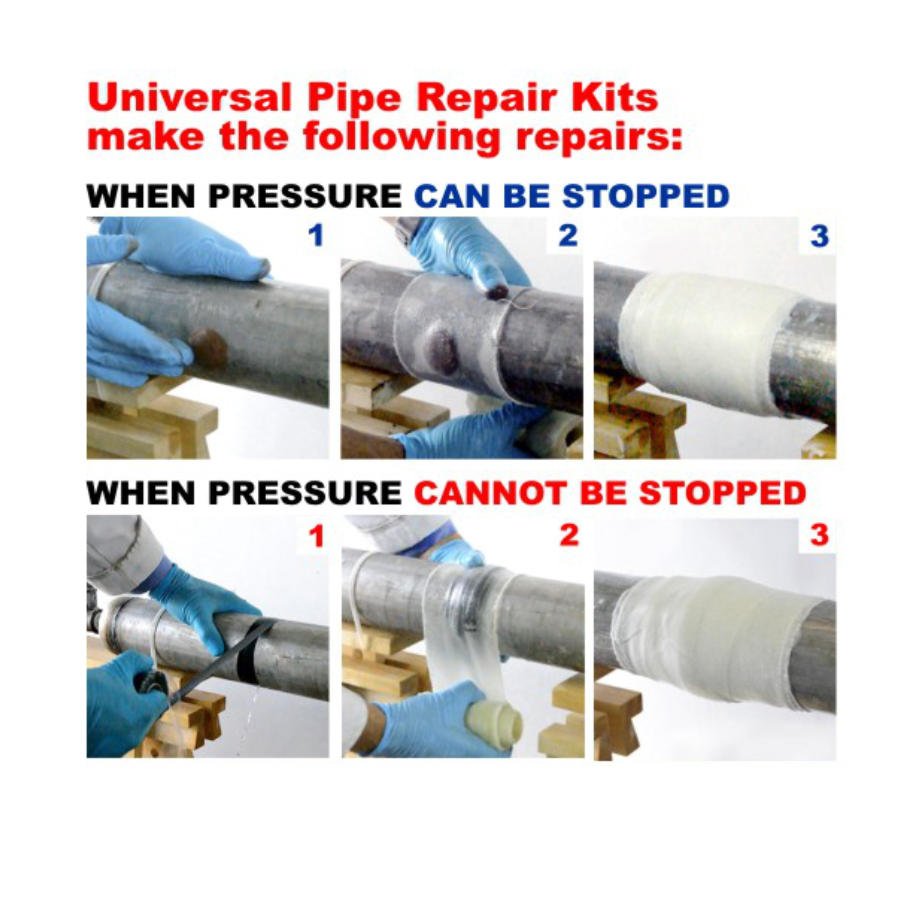 Universal Pipe Repair Kits make the following repairs:

WHEN PRESSURE CAN BE STOPPED

1

2

3

WHEN PRESSURE CANNOT BE STOPPED

1

2

3